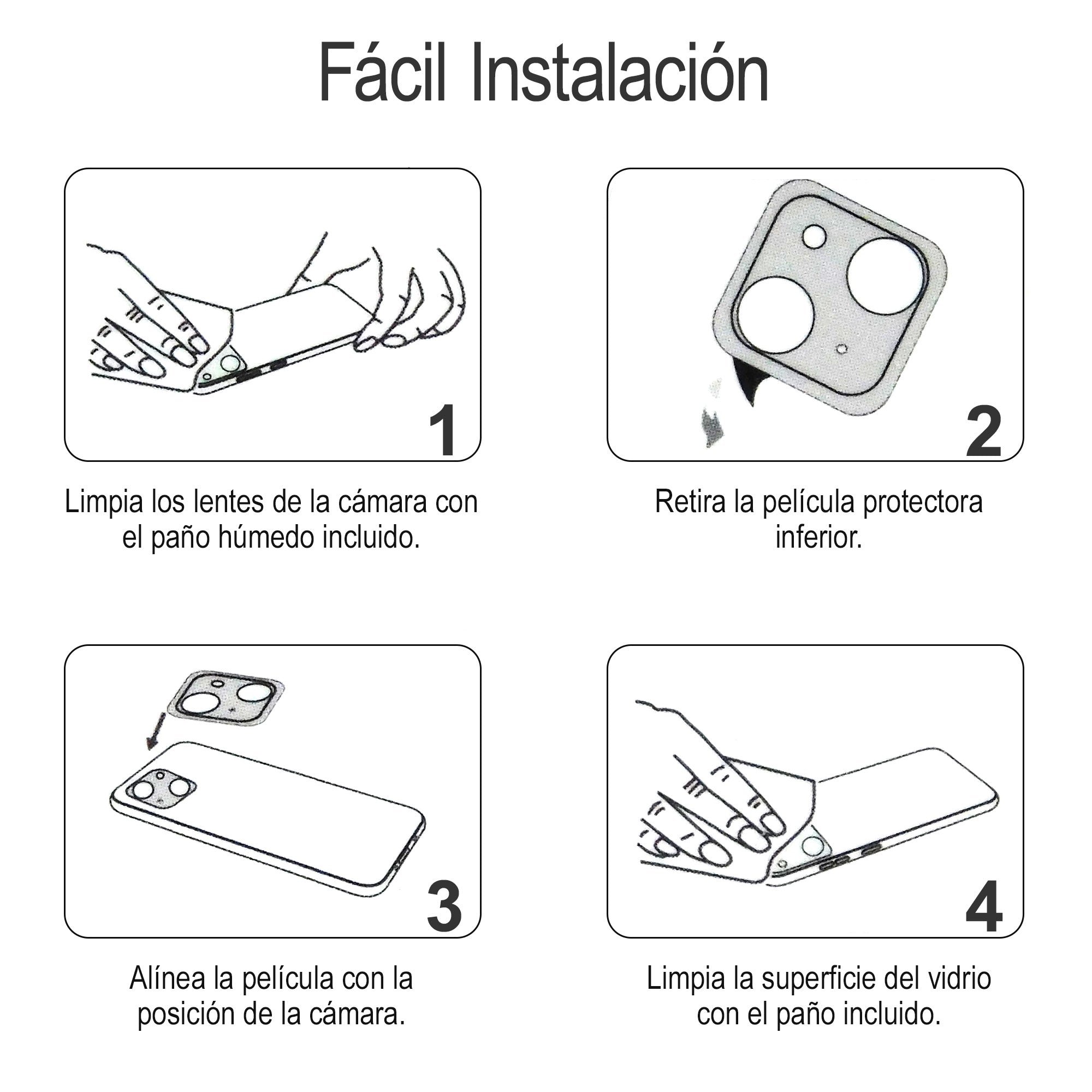 Fácil Instalación

1

Limpia los lentes de la cámara con el paño húmedo incluido.

2

Retira la película protectora inferior.

3

Alínea la película con la posición de la cámara.

4

Limpia la superficie del vidrio con el paño incluido.